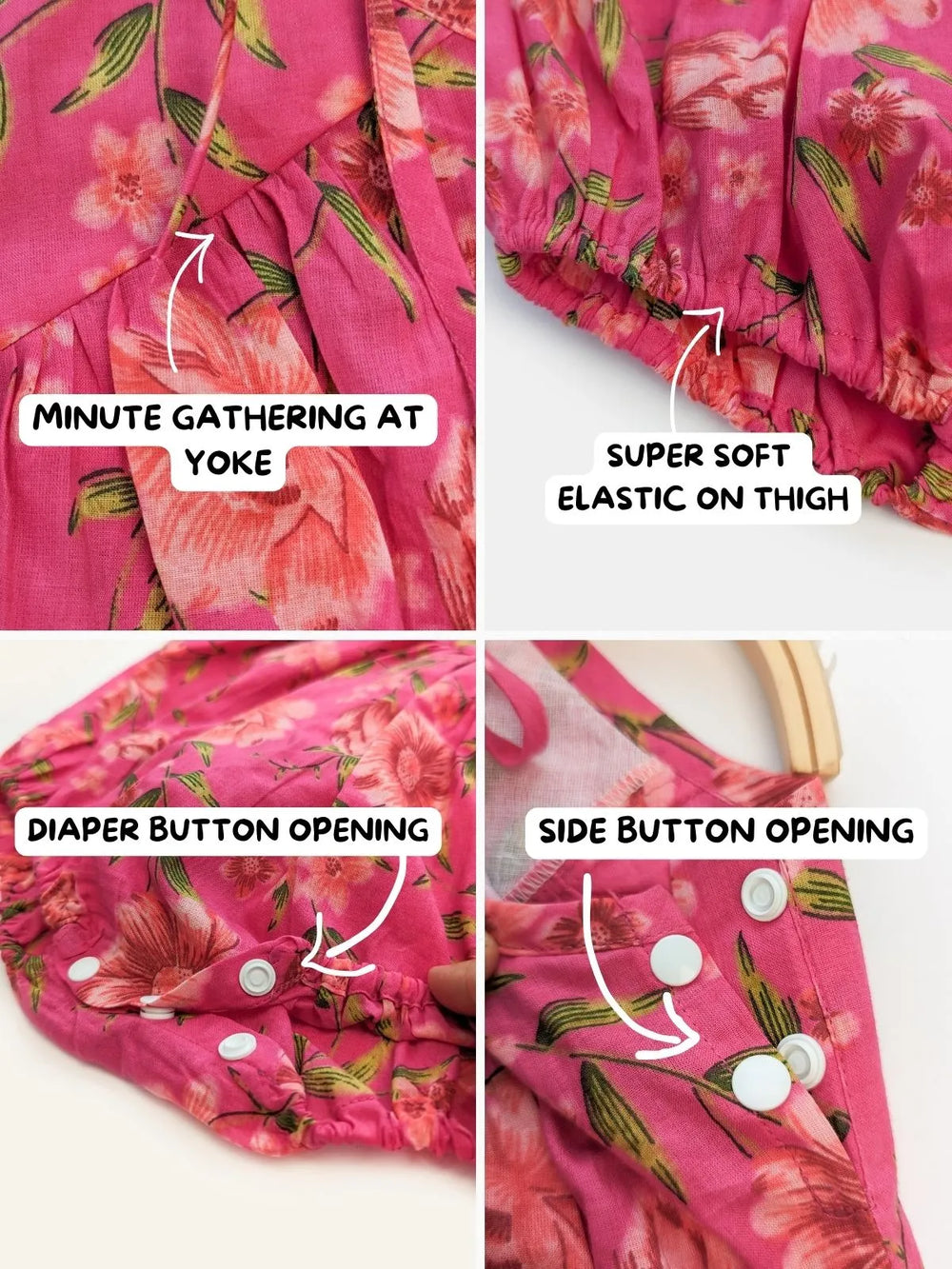 MINUTE GATHERING AT YOKE

SUPER SOFT ELASTIC ON THIGH

DIAPER BUTTON OPENING

SIDE BUTTON OPENING